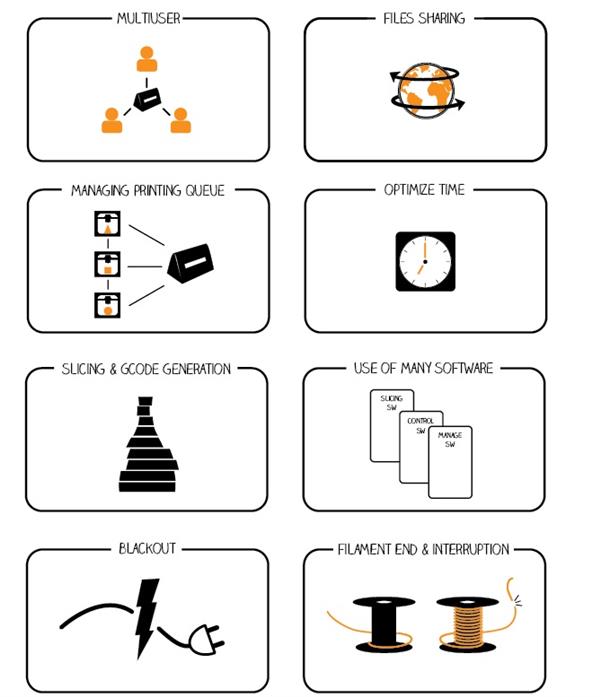 MULTIUSER

FILES SHARING

MANAGING PRINTING QUEUE

OPTIMIZE TIME

SLICING & GCODE GENERATION

USE OF MANY SOFTWARE

SLICING SW

CONTROL SW

MANAGE SW

BLACKOUT

FILAMENT END & INTERRUPTION